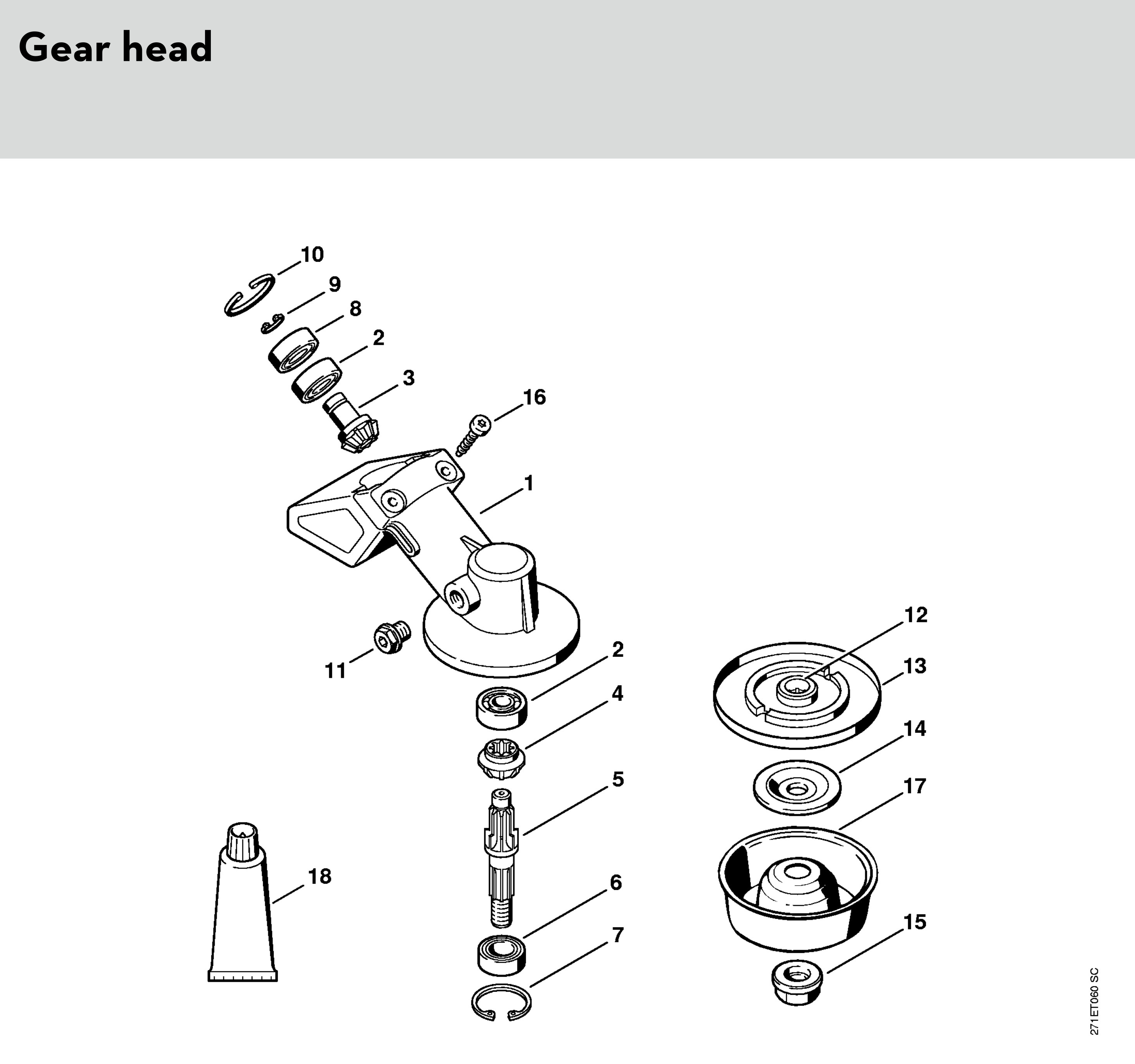 Gear head

10
9
8
2
3
16
1
11
2
4
5
6
7
18
12
13
14
17
15

271ET060 SC